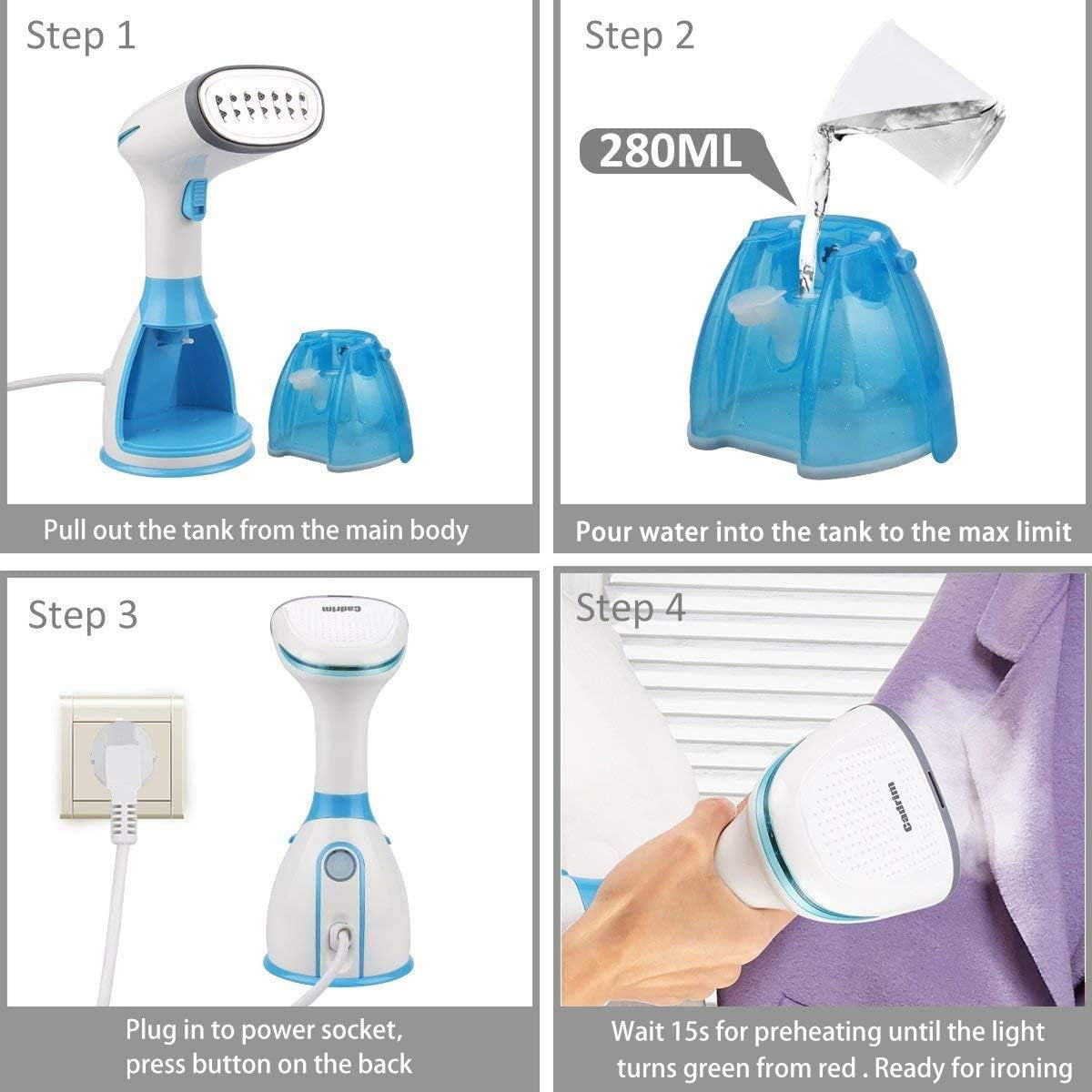 Step 1

Pull out the tank from the main body

Step 2

280ML

Pour water into the tank to the max limit

Step 3

Cadrim

Plug in to power socket, press button on the back

Step 4

Cadrim

Wait 15s for preheating until the light turns green from red . Ready for ironing