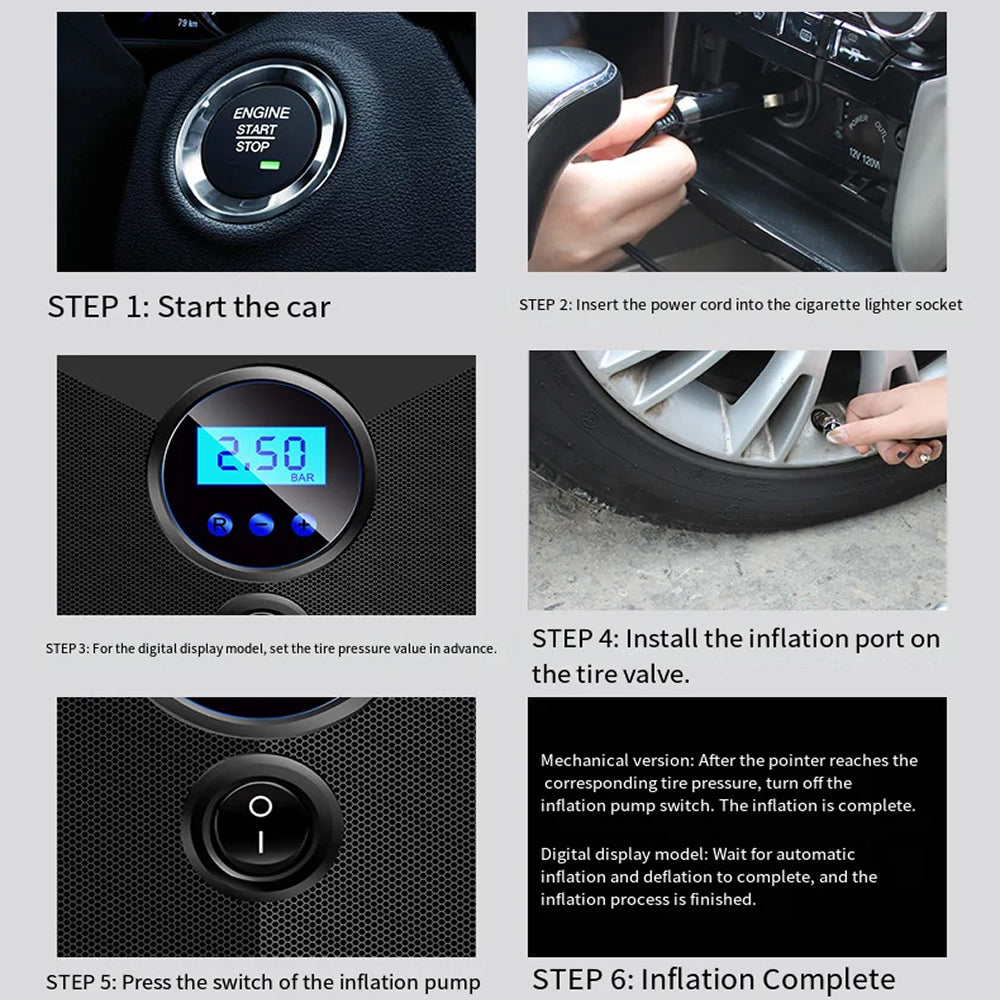 79 km

ENGINE
START
STOP

STEP 1: Start the car

POWER OUTL
12V 120W

STEP 2: Insert the power cord into the cigarette lighter socket

2.50
BAR

R − +

STEP 3: For the digital display model, set the tire pressure value in advance.

STEP 4: Install the inflation port on the tire valve.

O
I

STEP 5: Press the switch of the inflation pump

Mechanical version: After the pointer reaches the corresponding tire pressure, turn off the inflation pump switch. The inflation is complete.

Digital display model: Wait for automatic inflation and deflation to complete, and the inflation process is finished.

STEP 6: Inflation Complete