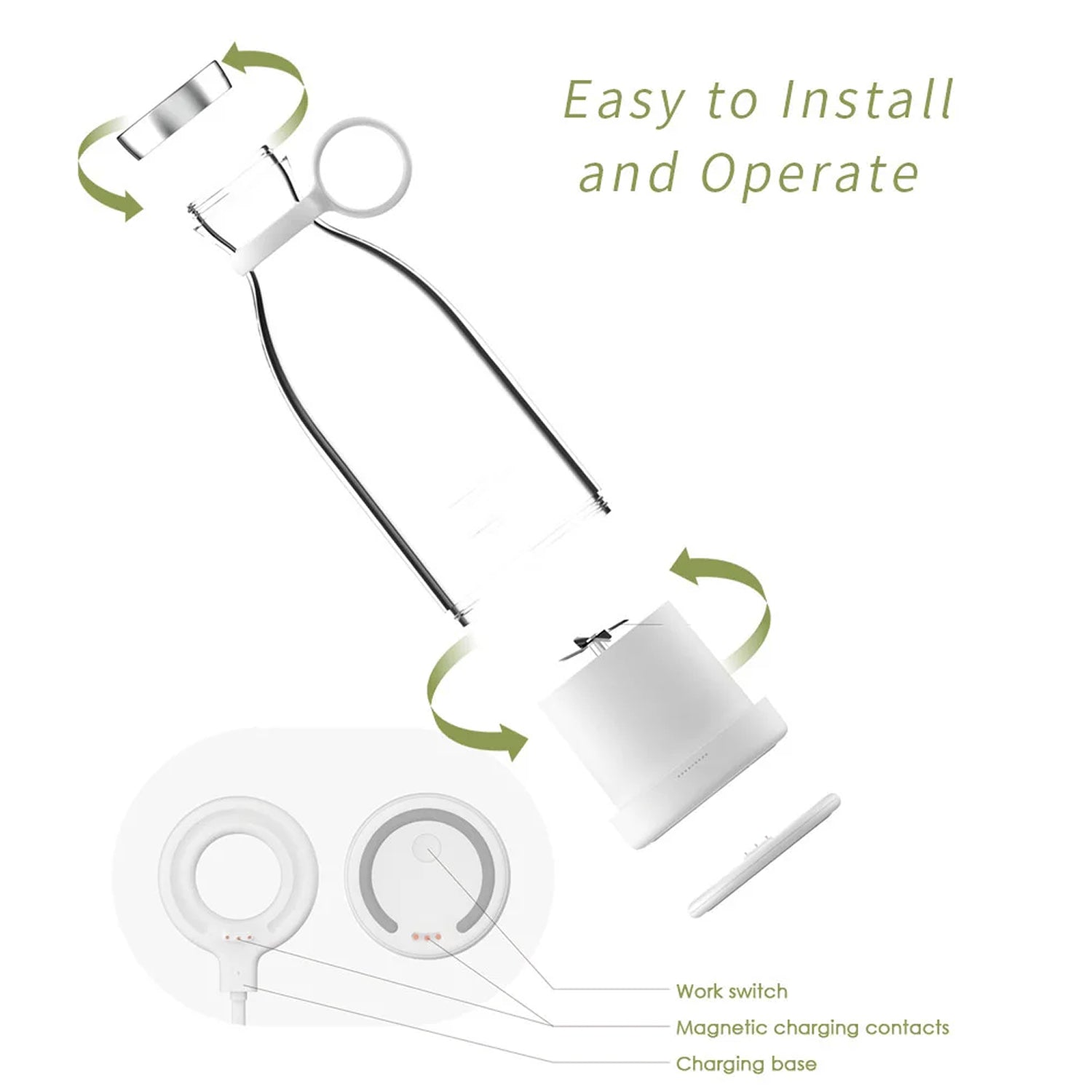 Easy to Install and Operate

Work switch

Magnetic charging contacts

Charging base