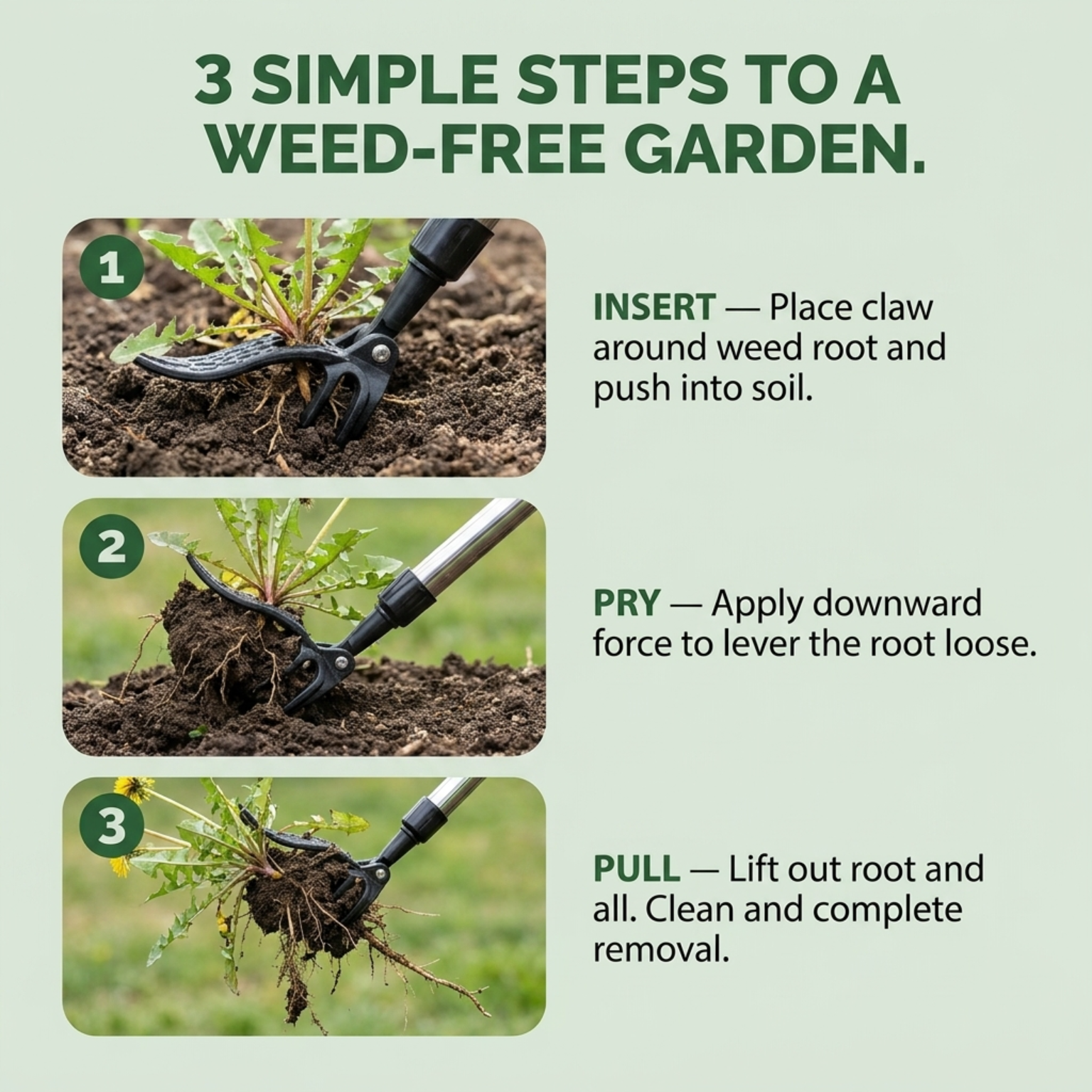 3 SIMPLE STEPS TO A WEED-FREE GARDEN.

1

INSERT — Place claw around weed root and push into soil.

2

PRY — Apply downward force to lever the root loose.

3

PULL — Lift out root and all. Clean and complete removal.