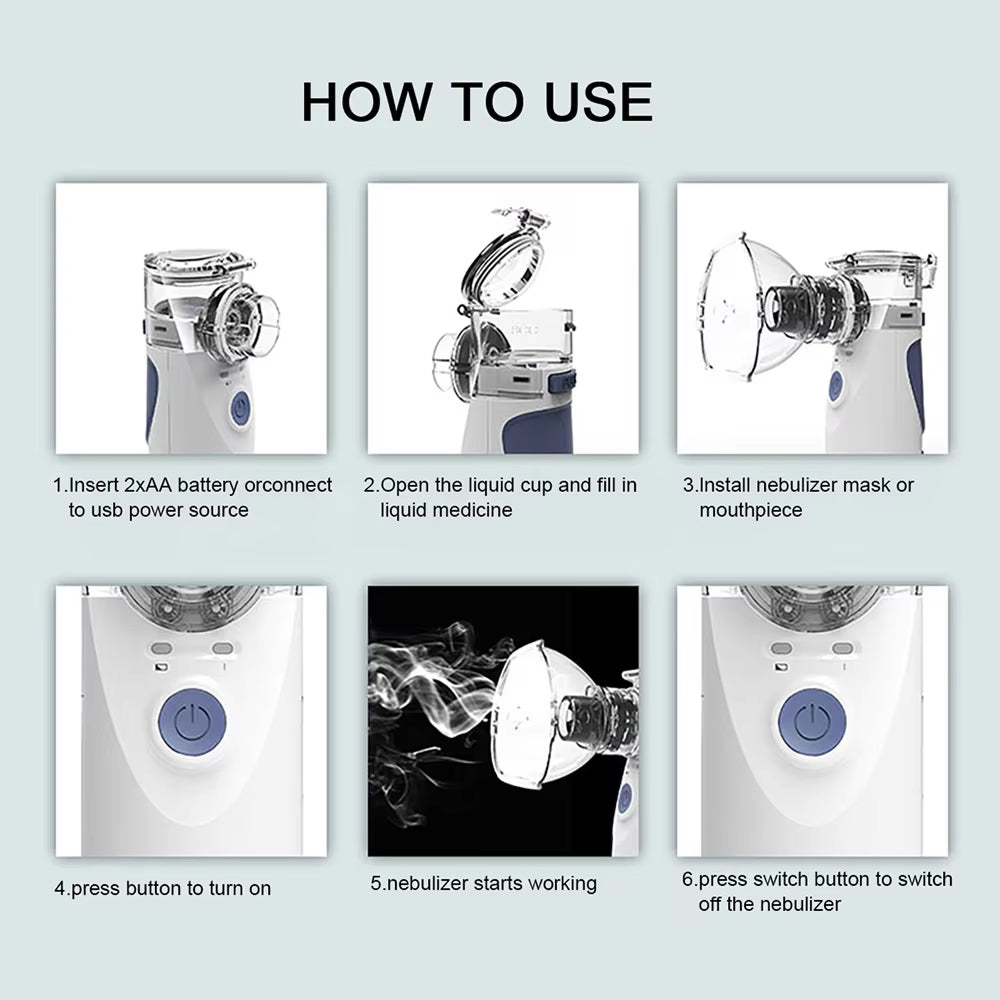 HOW TO USE

1.Insert 2xAA battery orconnect to usb power source

2.Open the liquid cup and fill in liquid medicine

3.Install nebulizer mask or mouthpiece

4.press button to turn on

5.nebulizer starts working

6.press switch button to switch off the nebulizer